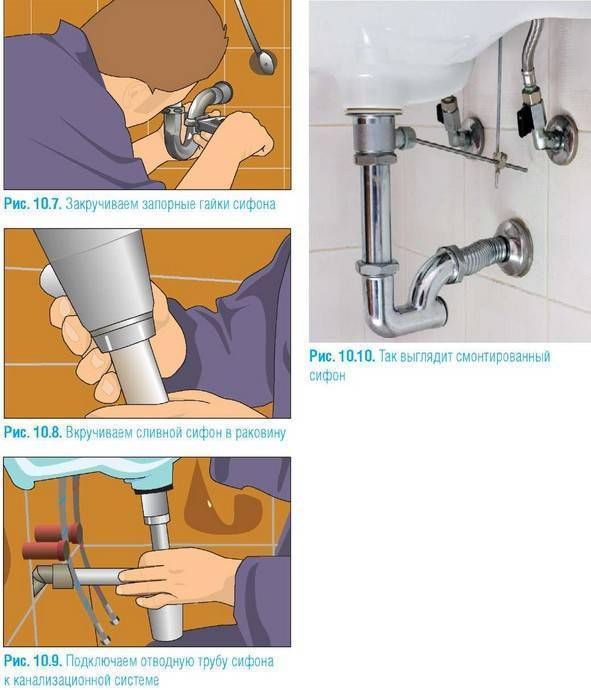 Рис. 10.7. Закручиваем запорные гайки сифона

Рис. 10.8. Вкручиваем сливной сифон в раковину

Рис. 10.9. Подключаем отводную трубу сифона к канализационной системе

Рис. 10.10. Так выглядит смонтированный сифон