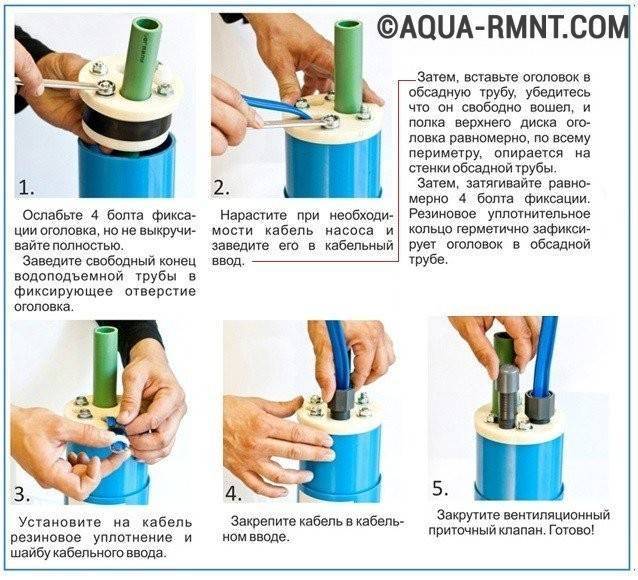 ©AQUA-RMNT.COM

1.

Ослабьте 4 болта фиксации оголовка, но не выкручивайте полностью.

Заведите свободный конец водоподъемной трубы в фиксирующее отверстие оголовка.

2.

Нарастите при необходимости кабель насоса и заведите его в кабельный ввод.

Затем, вставьте оголовок в обсадную трубу, убедитесь что он свободно вошел, и полка верхнего диска оголовка равномерно, по всему периметру, опирается на стенки обсадной трубы.

Затем, затягивайте равномерно 4 болта фиксации. Резиновое уплотнительное кольцо герметично зафиксирует оголовок в обсадной трубе.

3.

Установите на кабель резиновое уплотнение и шайбу кабельного ввода.

4.

Закрепите кабель в кабельном вводе.

5.

Закрутите вентиляционный приточный клапан. Готово!